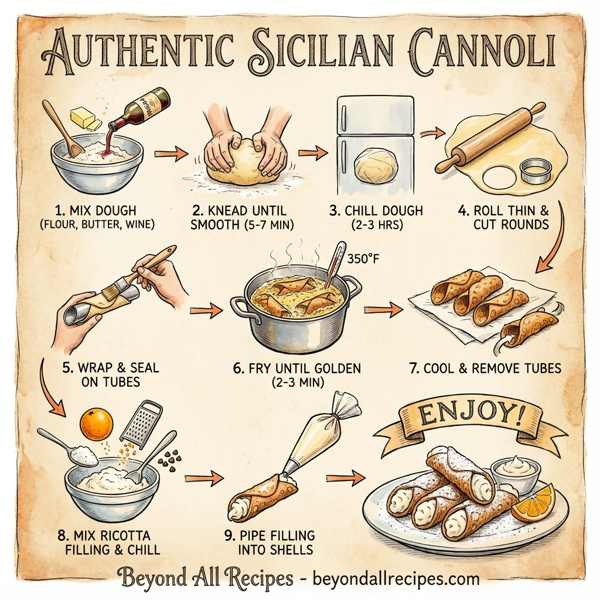 AUTHENTIC SICILIAN CANNOLI

1. MIX DOUGH (FLOUR, BUTTER, WINE)

2. KNEAD UNTIL SMOOTH (5-7 MIN)

3. CHILL DOUGH (2-3 HRS)

4. ROLL THIN & CUT ROUNDS

5. WRAP & SEAL ON TUBES

350°F

6. FRY UNTIL GOLDEN (2-3 MIN)

7. COOL & REMOVE TUBES

8. MIX RICOTTA FILLING & CHILL

9. PIPE FILLING INTO SHELLS

ENJOY!

Beyond All Recipes - beyondallrecipes.com