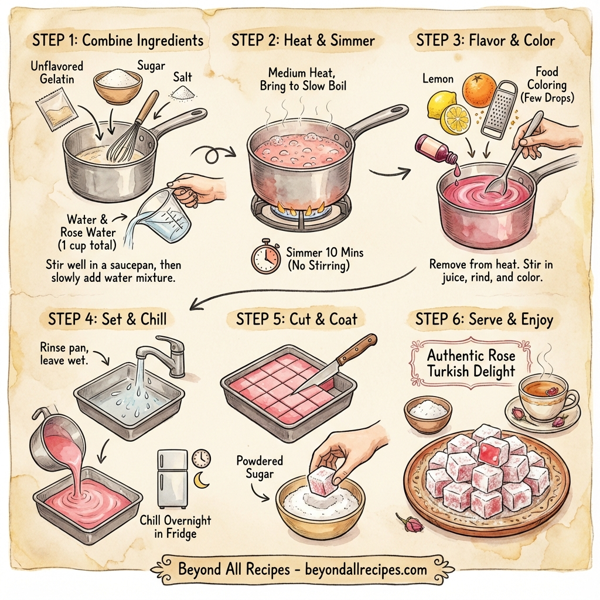 STEP 1: Combine Ingredients

Unflavored Gelatin

Sugar

Salt

Water & Rose Water (1 cup total)

Stir well in a saucepan, then slowly add water mixture.

STEP 2: Heat & Simmer

Medium Heat, Bring to Slow Boil

Simmer 10 Mins (No Stirring)

STEP 3: Flavor & Color

Lemon

Food Coloring (Few Drops)

Remove from heat. Stir in juice, rind, and color.

STEP 4: Set & Chill

Rinse pan, leave wet.

Chill Overnight in Fridge

STEP 5: Cut & Coat

Powdered Sugar

STEP 6: Serve & Enjoy

Authentic Rose Turkish Delight

Beyond All Recipes - beyondallrecipes.com