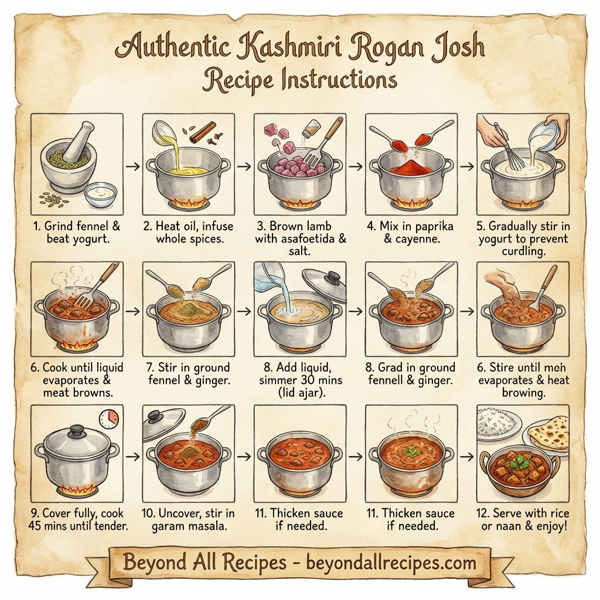 Authentic Kashmiri Rogan Josh
Recipe Instructions

1. Grind fennel & beat yogurt.

2. Heat oil, infuse whole spices.

3. Brown lamb with asafoetida & salt.

4. Mix in paprika & cayenne.

5. Gradually stir in yogurt to prevent curdling.

6. Cook until liquid evaporates & meat browns.

7. Stir in ground fennel & ginger.

8. Add liquid, simmer 30 mins (lid ajar).

8. Grad in ground fennell & ginger.

6. Stire until meh evaporates & heat browing.

9. Cover fully, cook 45 mins until tender.

10. Uncover, stir in garam masala.

11. Thicken sauce if needed.

11. Thicken sauce if needed.

12. Serve with rice or naan & enjoy!

Beyond All Recipes - beyondallrecipes.com