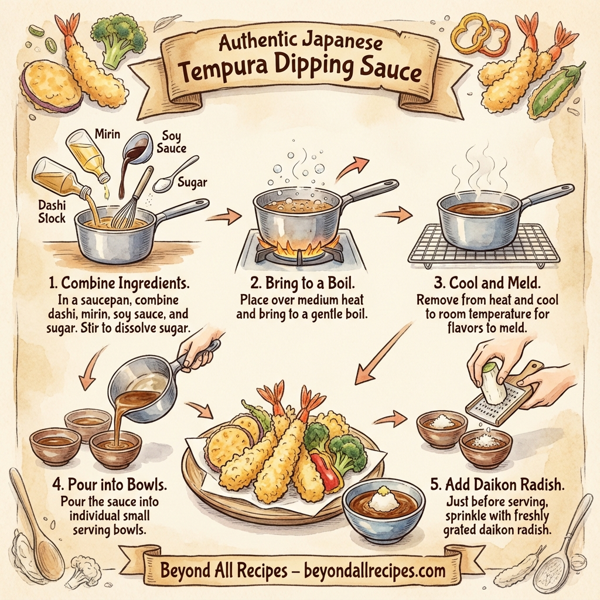 Authentic Japanese
Tempura Dipping Sauce

Mirin
Soy Sauce
Sugar
Dashi Stock

1. Combine Ingredients.
In a saucepan, combine dashi, mirin, soy sauce, and sugar. Stir to dissolve sugar.

2. Bring to a Boil.
Place over medium heat and bring to a gentle boil.

3. Cool and Meld.
Remove from heat and cool to room temperature for flavors to meld.

4. Pour into Bowls.
Pour the sauce into individual small serving bowls.

5. Add Daikon Radish.
Just before serving, sprinkle with freshly grated daikon radish.

Beyond All Recipes – beyondallrecipes.com