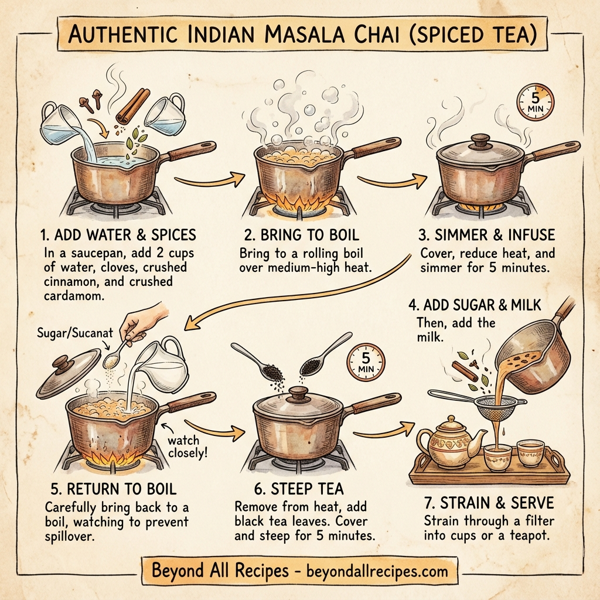 AUTHENTIC INDIAN MASALA CHAI (SPICED TEA)

5 MIN

1. ADD WATER & SPICES
In a saucepan, add 2 cups of water, cloves, crushed cinnamon, and crushed cardamom.

2. BRING TO BOIL
Bring to a rolling boil over medium-high heat.

3. SIMMER & INFUSE
Cover, reduce heat, and simmer for 5 minutes.

4. ADD SUGAR & MILK
Then, add the milk.

Sugar/Sucanat

watch closely!

5 MIN

5. RETURN TO BOIL
Carefully bring back to a boil, watching to prevent spillover.

6. STEEP TEA
Remove from heat, add black tea leaves. Cover and steep for 5 minutes.

7. STRAIN & SERVE
Strain through a filter into cups or a teapot.

Beyond All Recipes - beyondallrecipes.com