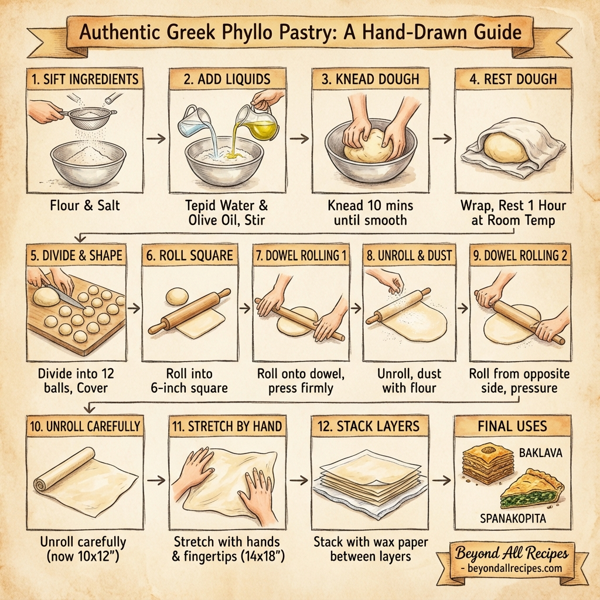 Authentic Greek Phyllo Pastry: A Hand-Drawn Guide

1. SIFT INGREDIENTS
Flour & Salt

2. ADD LIQUIDS
Tepid Water & Olive Oil, Stir

3. KNEAD DOUGH
Knead 10 mins until smooth

4. REST DOUGH
Wrap, Rest 1 Hour at Room Temp

5. DIVIDE & SHAPE
Divide into 12 balls, Cover

6. ROLL SQUARE
Roll into 6-inch square

7. DOWEL ROLLING 1
Roll onto dowel, press firmly

8. UNROLL & DUST
Unroll, dust with flour

9. DOWEL ROLLING 2
Roll from opposite side, pressure

10. UNROLL CAREFULLY
Unroll carefully (now 10x12")

11. STRETCH BY HAND
Stretch with hands & fingertips (14x18")

12. STACK LAYERS
Stack with wax paper between layers

FINAL USES
BAKLAVA
SPANAKOPITA

Beyond All Recipes
- beyondallrecipes.com