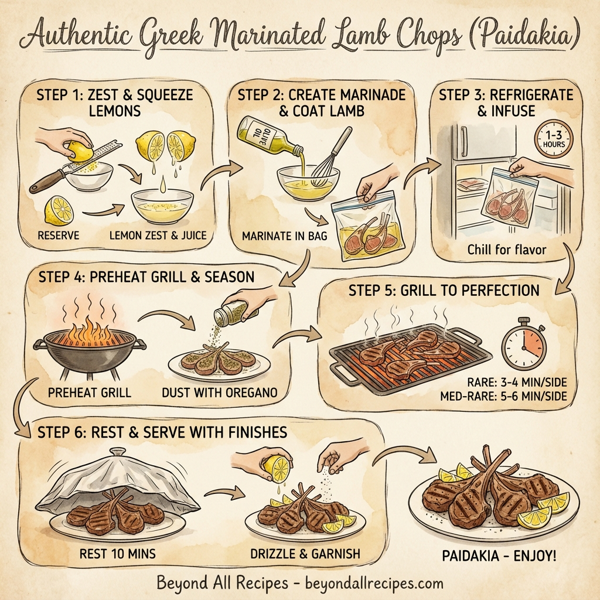 Authentic Greek Marinated Lamb Chops (Paidakia)

STEP 1: ZEST & SQUEEZE LEMONS

RESERVE

LEMON ZEST & JUICE

STEP 2: CREATE MARINADE & COAT LAMB

OLIVE OIL

MARINATE IN BAG

STEP 3: REFRIGERATE & INFUSE

1-3 HOURS

Chill for flavor

STEP 4: PREHEAT GRILL & SEASON

PREHEAT GRILL

DUST WITH OREGANO

STEP 5: GRILL TO PERFECTION

RARE: 3-4 MIN/SIDE
MED-RARE: 5-6 MIN/SIDE

STEP 6: REST & SERVE WITH FINISHES

REST 10 MINS

DRIZZLE & GARNISH

PAIDAKIA - ENJOY!

Beyond All Recipes - beyondallrecipes.com