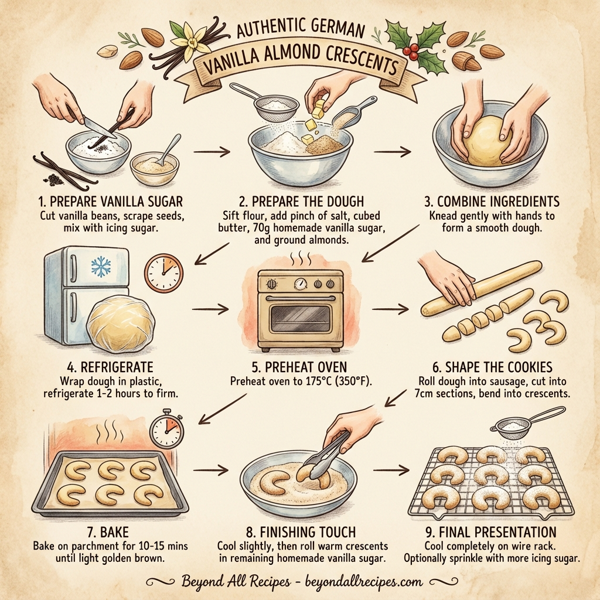 AUTHENTIC GERMAN
VANILLA ALMOND CRESCENTS

1. PREPARE VANILLA SUGAR
Cut vanilla beans, scrape seeds, mix with icing sugar.

2. PREPARE THE DOUGH
Sift flour, add pinch of salt, cubed butter, 70g homemade vanilla sugar, and ground almonds.

3. COMBINE INGREDIENTS
Knead gently with hands to form a smooth dough.

4. REFRIGERATE
Wrap dough in plastic, refrigerate 1-2 hours to firm.

5. PREHEAT OVEN
Preheat oven to 175°C (350°F).

6. SHAPE THE COOKIES
Roll dough into sausage, cut into 7cm sections, bend into crescents.

7. BAKE
Bake on parchment for 10-15 mins until light golden brown.

8. FINISHING TOUCH
Cool slightly, then roll warm crescents in remaining homemade vanilla sugar.

9. FINAL PRESENTATION
Cool completely on wire rack. Optionally sprinkle with more icing sugar.

Beyond All Recipes - beyondallrecipes.com