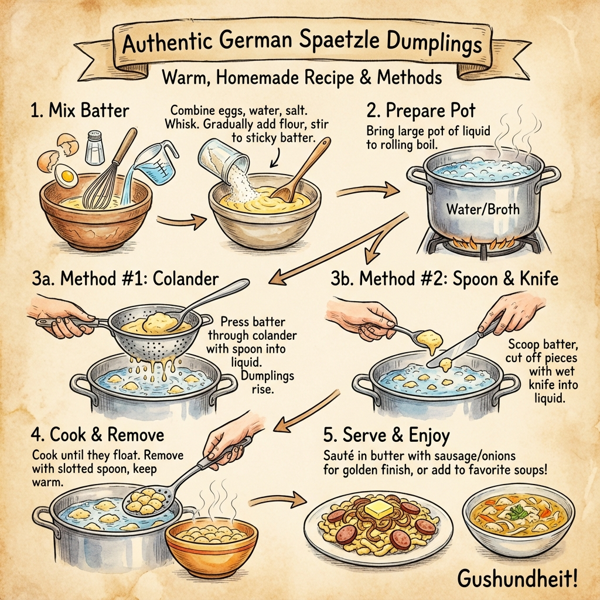 Authentic German Spaetzle Dumplings

Warm, Homemade Recipe & Methods

1. Mix Batter

Combine eggs, water, salt. Whisk. Gradually add flour, stir to sticky batter.

2. Prepare Pot

Bring large pot of liquid to rolling boil.

Water/Broth

3a. Method #1: Colander

Press batter through colander with spoon into liquid. Dumplings rise.

3b. Method #2: Spoon & Knife

Scoop batter, cut off pieces with wet knife into liquid.

4. Cook & Remove

Cook until they float. Remove with slotted spoon, keep warm.

5. Serve & Enjoy

Sauté in butter with sausage/onions for golden finish, or add to favorite soups!

Gushundheit!