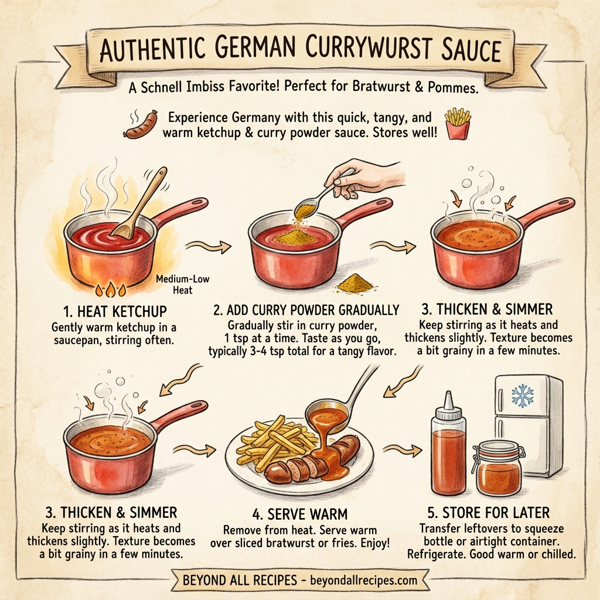 AUTHENTIC GERMAN CURRYWURST SAUCE

A Schnell Imbiss Favorite! Perfect for Bratwurst & Pommes.

Experience Germany with this quick, tangy, and warm ketchup & curry powder sauce. Stores well!

Medium-Low Heat

1. HEAT KETCHUP
Gently warm ketchup in a saucepan, stirring often.

2. ADD CURRY POWDER GRADUALLY
Gradually stir in curry powder, 1 tsp at a time. Taste as you go, typically 3-4 tsp total for a tangy flavor.

3. THICKEN & SIMMER
Keep stirring as it heats and thickens slightly. Texture becomes a bit grainy in a few minutes.

3. THICKEN & SIMMER
Keep stirring as it heats and thickens slightly. Texture becomes a bit grainy in a few minutes.

4. SERVE WARM
Remove from heat. Serve warm over sliced bratwurst or fries. Enjoy!

5. STORE FOR LATER
Transfer leftovers to squeeze bottle or airtight container. Refrigerate. Good warm or chilled.

BEYOND ALL RECIPES - beyondallrecipes.com