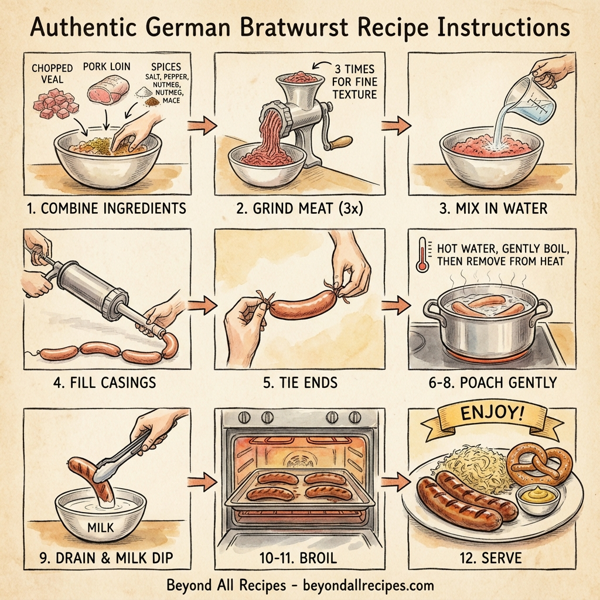 Authentic German Bratwurst Recipe Instructions

CHOPPED VEAL

PORK LOIN

SPICES SALT, PEPPER, NUTMEG, NUTMEG, MACE

1. COMBINE INGREDIENTS

3 TIMES FOR FINE TEXTURE

2. GRIND MEAT (3x)

3. MIX IN WATER

4. FILL CASINGS

5. TIE ENDS

HOT WATER, GENTLY BOIL, THEN REMOVE FROM HEAT

6-8. POACH GENTLY

MILK

9. DRAIN & MILK DIP

10-11. BROIL

ENJOY!

12. SERVE

Beyond All Recipes - beyondallrecipes.com