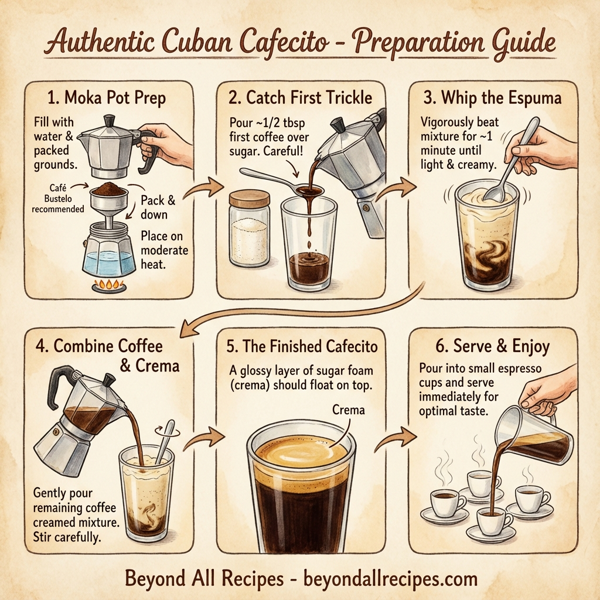 Authentic Cuban Cafecito - Preparation Guide

1. Moka Pot Prep

Fill with water & packed grounds.

Café Bustelo recommended

Pack & down

Place on moderate heat.

2. Catch First Trickle

Pour ~1/2 tbsp first coffee over sugar. Careful!

3. Whip the Espuma

Vigorously beat mixture for ~1 minute until light & creamy.

4. Combine Coffee & Crema

Gently pour remaining coffee creamed mixture. Stir carefully.

5. The Finished Cafecito

A glossy layer of sugar foam (crema) should float on top.

Crema

6. Serve & Enjoy

Pour into small espresso cups and serve immediately for optimal taste.

Beyond All Recipes - beyondallrecipes.com