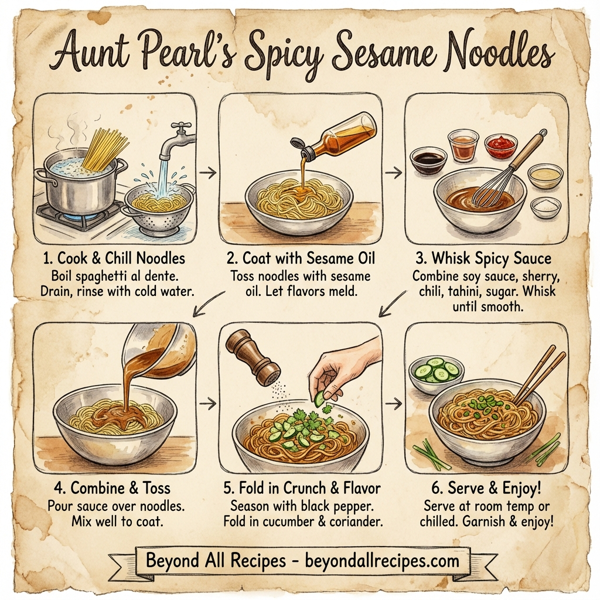 Aunt Pearl's Spicy Sesame Noodles

1. Cook & Chill Noodles
Boil spaghetti al dente. Drain, rinse with cold water.

2. Coat with Sesame Oil
Toss noodles with sesame oil. Let flavors meld.

3. Whisk Spicy Sauce
Combine soy sauce, sherry, chili, tahini, sugar. Whisk until smooth.

4. Combine & Toss
Pour sauce over noodles. Mix well to coat.

5. Fold in Crunch & Flavor
Season with black pepper. Fold in cucumber & coriander.

6. Serve & Enjoy!
Serve at room temp or chilled. Garnish & enjoy!

Beyond All Recipes - beyondallrecipes.com