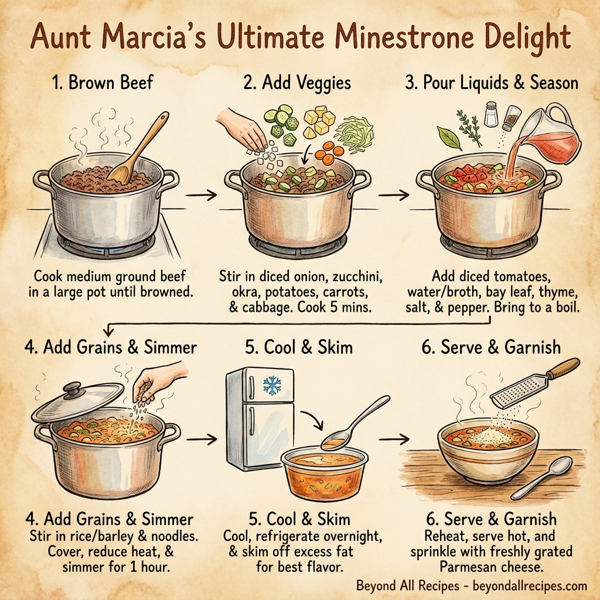 Aunt Marcia's Ultimate Minestrone Delight

1. Brown Beef

Cook medium ground beef in a large pot until browned.

2. Add Veggies

Stir in diced onion, zucchini, okra, potatoes, carrots, & cabbage. Cook 5 mins.

3. Pour Liquids & Season

Add diced tomatoes, water/broth, bay leaf, thyme, salt, & pepper. Bring to a boil.

4. Add Grains & Simmer

4. Add Grains & Simmer
Stir in rice/barley & noodles. Cover, reduce heat, & simmer for 1 hour.

5. Cool & Skim

5. Cool & Skim
Cool, refrigerate overnight, & skim off excess fat for best flavor.

6. Serve & Garnish

6. Serve & Garnish
Reheat, serve hot, and sprinkle with freshly grated Parmesan cheese.

Beyond All Recipes - beyondallrecipes.com