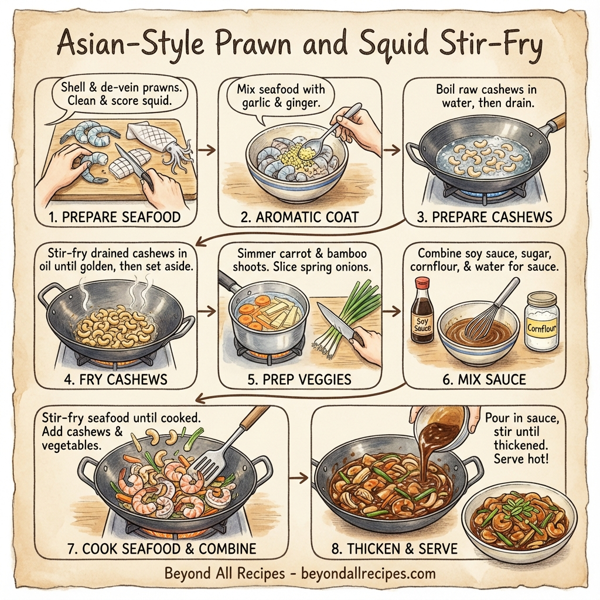 Asian-Style Prawn and Squid Stir-Fry

Shell & de-vein prawns. Clean & score squid.

1. PREPARE SEAFOOD

Mix seafood with garlic & ginger.

2. AROMATIC COAT

Boil raw cashews in water, then drain.

3. PREPARE CASHEWS

Stir-fry drained cashews in oil until golden, then set aside.

4. FRY CASHEWS

Simmer carrot & bamboo shoots. Slice spring onions.

5. PREP VEGGIES

Combine soy sauce, sugar, cornflour, & water for sauce.

Soy Sauce

Cornflour

6. MIX SAUCE

Stir-fry seafood until cooked. Add cashews & vegetables.

7. COOK SEAFOOD & COMBINE

Pour in sauce, stir until thickened. Serve hot!

8. THICKEN & SERVE

Beyond All Recipes - beyondallrecipes.com