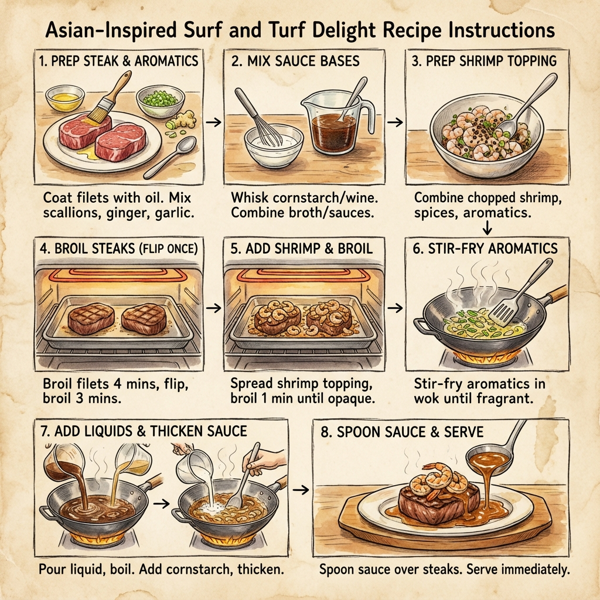 Asian-Inspired Surf and Turf Delight Recipe Instructions

1. PREP STEAK & AROMATICS

Coat filets with oil. Mix scallions, ginger, garlic.

2. MIX SAUCE BASES

Whisk cornstarch/wine. Combine broth/sauces.

3. PREP SHRIMP TOPPING

Combine chopped shrimp, spices, aromatics.

4. BROIL STEAKS (FLIP ONCE)

Broil filets 4 mins, flip, broil 3 mins.

5. ADD SHRIMP & BROIL

Spread shrimp topping, broil 1 min until opaque.

6. STIR-FRY AROMATICS

Stir-fry aromatics in wok until fragrant.

7. ADD LIQUIDS & THICKEN SAUCE

Pour liquid, boil. Add cornstarch, thicken.

8. SPOON SAUCE & SERVE

Spoon sauce over steaks. Serve immediately.