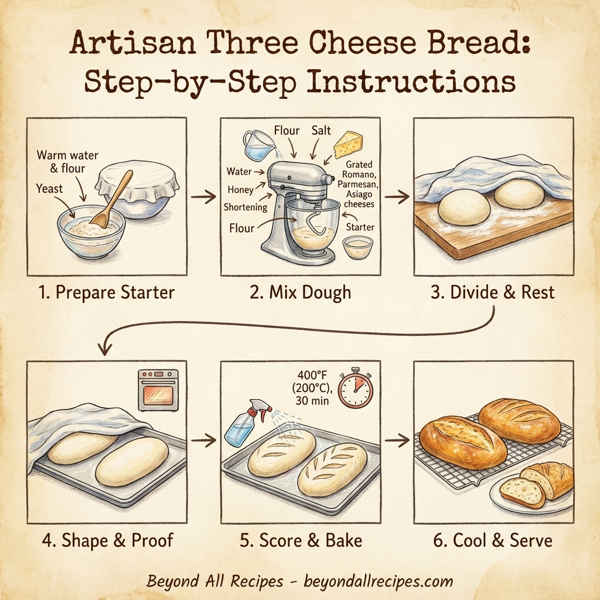 Artisan Three Cheese Bread:
Step-by-Step Instructions

Warm water & flour
Yeast

1. Prepare Starter

Flour
Salt
Water
Honey
Shortening
Flour
Grated Romano, Parmesan, Asiago cheeses
Starter

2. Mix Dough

3. Divide & Rest

4. Shape & Proof

400°F (200°C), 30 min

5. Score & Bake

6. Cool & Serve

Beyond All Recipes - beyondallrecipes.com