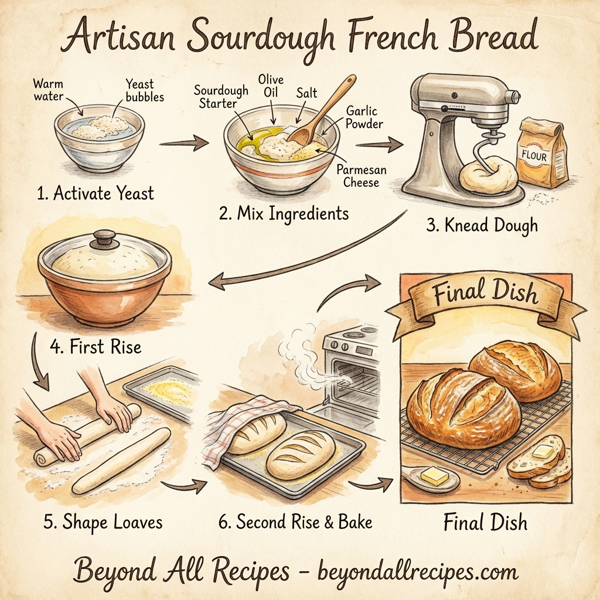 Artisan Sourdough French Bread

Warm water
Yeast bubbles
1. Activate Yeast

Sourdough Starter
Olive Oil
Salt
Garlic Powder
Parmesan Cheese
2. Mix Ingredients

FLOUR
3. Knead Dough

4. First Rise

5. Shape Loaves

6. Second Rise & Bake

Final Dish
Final Dish

Beyond All Recipes - beyondallrecipes.com