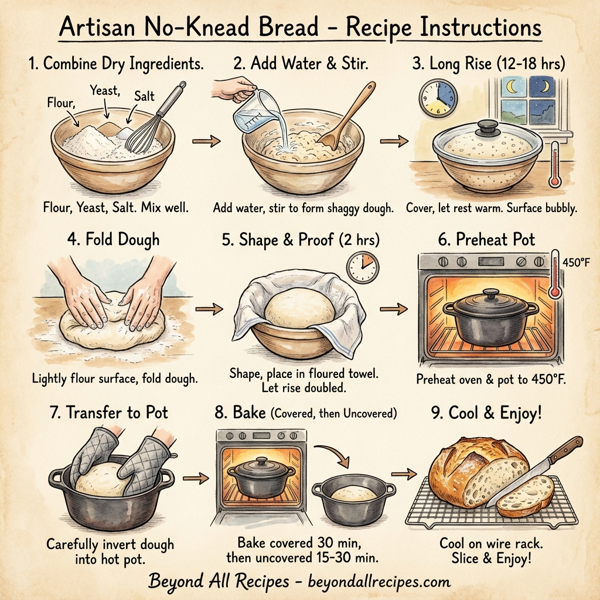 Artisan No-Knead Bread - Recipe Instructions

1. Combine Dry Ingredients.

Flour, Yeast, Salt

Flour, Yeast, Salt. Mix well.

2. Add Water & Stir.

Add water, stir to form shaggy dough.

3. Long Rise (12-18 hrs)

Cover, let rest warm. Surface bubbly.

4. Fold Dough

Lightly flour surface, fold dough.

5. Shape & Proof (2 hrs)

Shape, place in floured towel. Let rise doubled.

6. Preheat Pot

450°F

Preheat oven & pot to 450°F.

7. Transfer to Pot

Carefully invert dough into hot pot.

8. Bake (Covered, then Uncovered)

Bake covered 30 min, then uncovered 15-30 min.

9. Cool & Enjoy!

Cool on wire rack. Slice & Enjoy!

Beyond All Recipes - beyondallrecipes.com