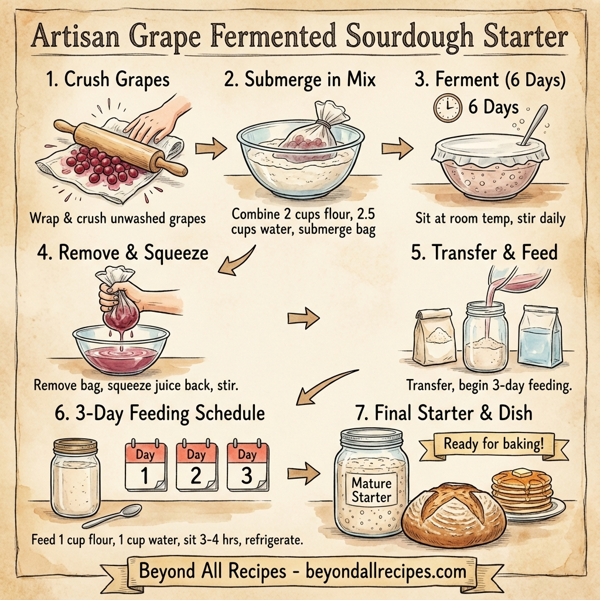 Artisan Grape Fermented Sourdough Starter

1. Crush Grapes

Wrap & crush unwashed grapes

2. Submerge in Mix

Combine 2 cups flour, 2.5 cups water, submerge bag

3. Ferment (6 Days)

6 Days

Sit at room temp, stir daily

4. Remove & Squeeze

Remove bag, squeeze juice back, stir.

5. Transfer & Feed

Transfer, begin 3-day feeding.

6. 3-Day Feeding Schedule

Day 1

Day 2

Day 3

Feed 1 cup flour, 1 cup water, sit 3-4 hrs, refrigerate.

7. Final Starter & Dish

Ready for baking!

Mature Starter

Beyond All Recipes - beyondallrecipes.com