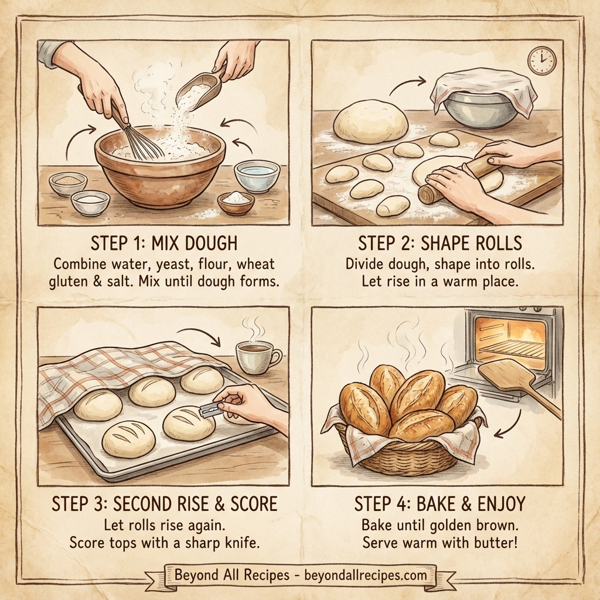 STEP 1: MIX DOUGH
Combine water, yeast, flour, wheat gluten & salt. Mix until dough forms.

STEP 2: SHAPE ROLLS
Divide dough, shape into rolls. Let rise in a warm place.

STEP 3: SECOND RISE & SCORE
Let rolls rise again. Score tops with a sharp knife.

STEP 4: BAKE & ENJOY
Bake until golden brown. Serve warm with butter!

Beyond All Recipes - beyondallrecipes.com