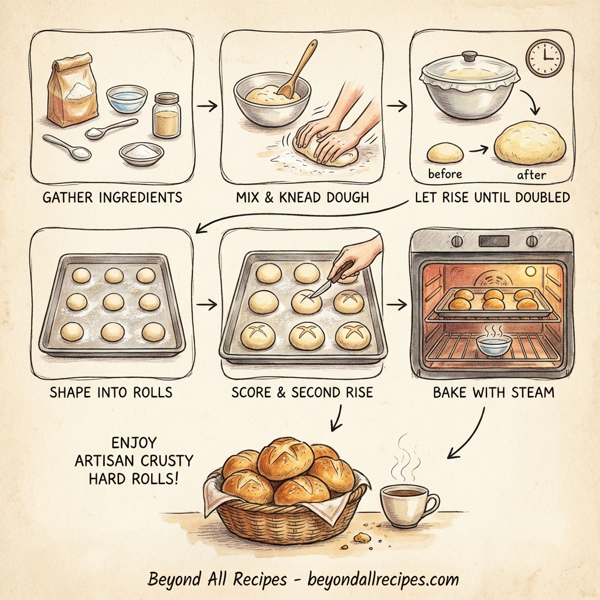 GATHER INGREDIENTS

MIX & KNEAD DOUGH

before

after

LET RISE UNTIL DOUBLED

SHAPE INTO ROLLS

SCORE & SECOND RISE

BAKE WITH STEAM

ENJOY ARTISAN CRUSTY HARD ROLLS!

Beyond All Recipes - beyondallrecipes.com