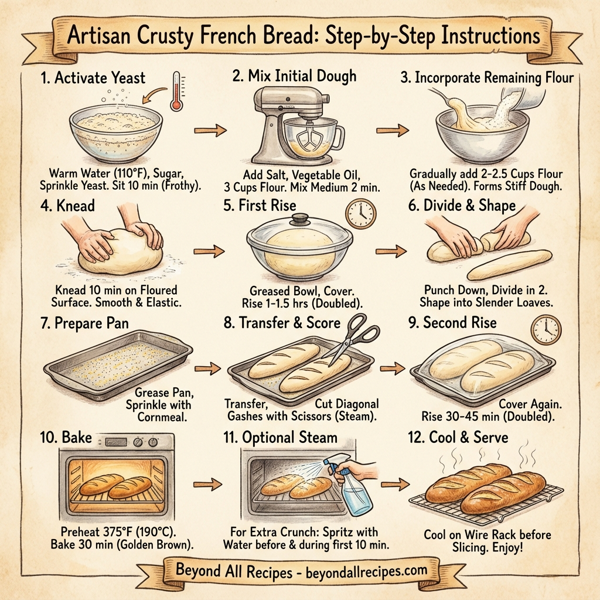 Artisan Crusty French Bread: Step-by-Step Instructions

1. Activate Yeast

Warm Water (110°F), Sugar, Sprinkle Yeast. Sit 10 min (Frothy).

2. Mix Initial Dough

Add Salt, Vegetable Oil, 3 Cups Flour. Mix Medium 2 min.

3. Incorporate Remaining Flour

Gradually add 2-2.5 Cups Flour (As Needed). Forms Stiff Dough.

4. Knead

Knead 10 min on Floured Surface. Smooth & Elastic.

5. First Rise

Greased Bowl, Cover. Rise 1-1.5 hrs (Doubled).

6. Divide & Shape

Punch Down, Divide in 2. Shape into Slender Loaves.

7. Prepare Pan

Grease Pan, Sprinkle with Cornmeal.

8. Transfer & Score

Transfer, Cut Diagonal Gashes with Scissors (Steam).

9. Second Rise

Cover Again. Rise 30-45 min (Doubled).

10. Bake

Preheat 375°F (190°C). Bake 30 min (Golden Brown).

11. Optional Steam

For Extra Crunch: Spritz with Water before & during first 10 min.

12. Cool & Serve

Cool on Wire Rack before Slicing. Enjoy!

Beyond All Recipes - beyondallrecipes.com