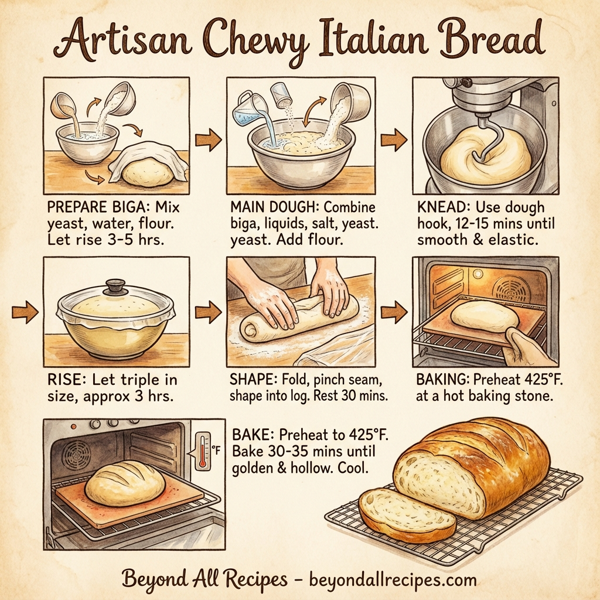 Artisan Chewy Italian Bread

PREPARE BIGA: Mix yeast, water, flour. Let rise 3-5 hrs.

MAIN DOUGH: Combine biga, liquids, salt, yeast. yeast. Add flour.

KNEAD: Use dough hook, 12-15 mins until smooth & elastic.

RISE: Let triple in size, approx 3 hrs.

SHAPE: Fold, pinch seam, shape into log. Rest 30 mins.

BAKING: Preheat 425°F. at a hot baking stone.

°F

BAKE: Preheat to 425°F. Bake 30-35 mins until golden & hollow. Cool.

Beyond All Recipes - beyondallrecipes.com