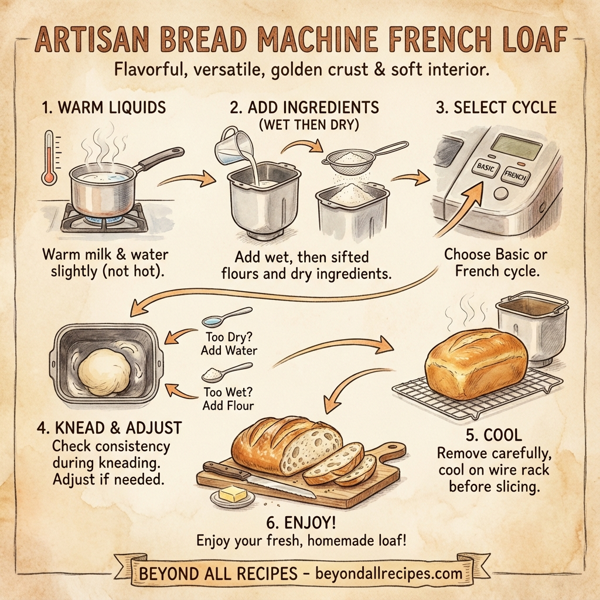 ARTISAN BREAD MACHINE FRENCH LOAF

Flavorful, versatile, golden crust & soft interior.

1. WARM LIQUIDS

Warm milk & water slightly (not hot).

2. ADD INGREDIENTS
(WET THEN DRY)

Add wet, then sifted flours and dry ingredients.

3. SELECT CYCLE

BASIC

FRENCH

Choose Basic or French cycle.

Too Dry? Add Water

Too Wet? Add Flour

4. KNEAD & ADJUST
Check consistency during kneading. Adjust if needed.

5. COOL
Remove carefully, cool on wire rack before slicing.

6. ENJOY!
Enjoy your fresh, homemade loaf!

BEYOND ALL RECIPES - beyondallrecipes.com