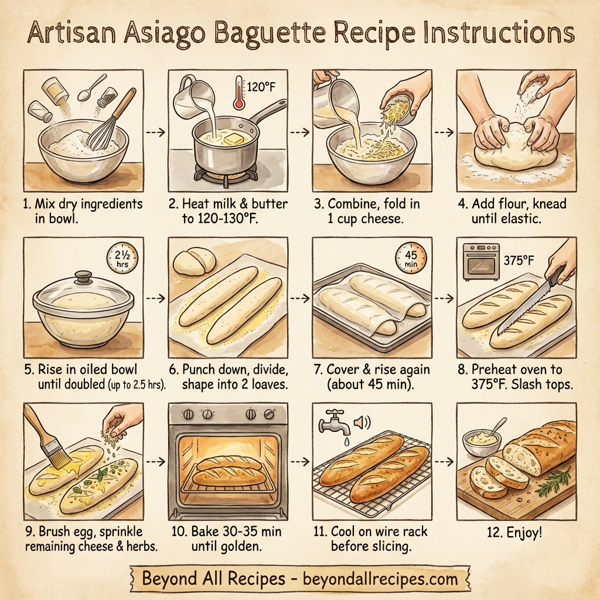 Artisan Asiago Baguette Recipe Instructions

120°F

1. Mix dry ingredients in bowl.

2. Heat milk & butter to 120-130°F.

3. Combine, fold in 1 cup cheese.

4. Add flour, knead until elastic.

2½ hrs

45 min

375°F

5. Rise in oiled bowl until doubled (up to 2.5 hrs).

6. Punch down, divide, shape into 2 loaves.

7. Cover & rise again (about 45 min).

8. Preheat oven to 375°F. Slash tops.

9. Brush egg, sprinkle remaining cheese & herbs.

10. Bake 30-35 min until golden.

11. Cool on wire rack before slicing.

12. Enjoy!

Beyond All Recipes - beyondallrecipes.com