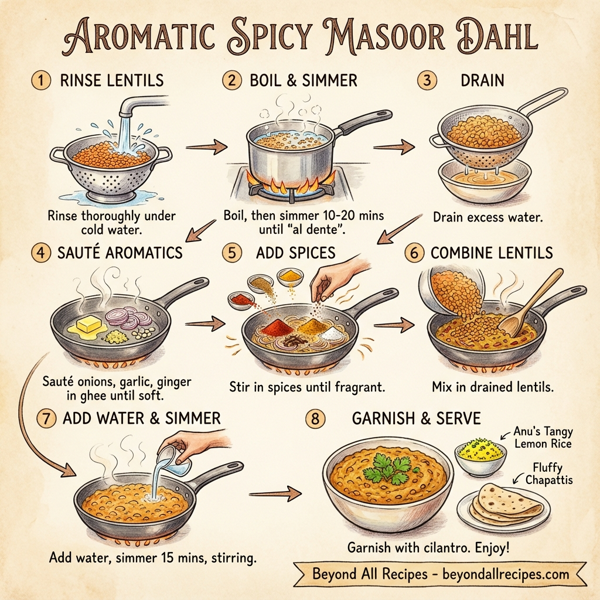 AROMATIC SPICY MASOOR DAHL

1 RINSE LENTILS

Rinse thoroughly under cold water.

2 BOIL & SIMMER

Boil, then simmer 10-20 mins until "al dente".

3 DRAIN

Drain excess water.

4 SAUTÉ AROMATICS

Sauté onions, garlic, ginger in ghee until soft.

5 ADD SPICES

Stir in spices until fragrant.

6 COMBINE LENTILS

Mix in drained lentils.

7 ADD WATER & SIMMER

Add water, simmer 15 mins, stirring.

8 GARNISH & SERVE

Anu's Tangy Lemon Rice

Fluffy Chapattis

Garnish with cilantro. Enjoy!

Beyond All Recipes - beyondallrecipes.com