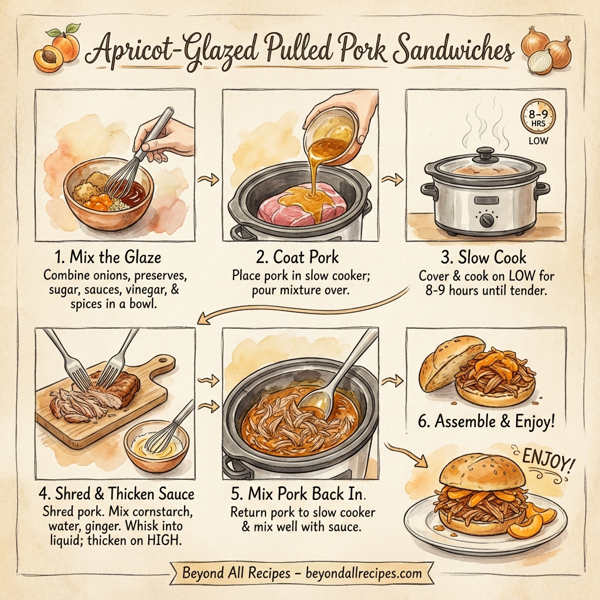 Apricot-Glazed Pulled Pork Sandwiches

8-9 HRS
LOW

1. Mix the Glaze
Combine onions, preserves, sugar, sauces, vinegar, & spices in a bowl.

2. Coat Pork
Place pork in slow cooker; pour mixture over.

3. Slow Cook
Cover & cook on LOW for 8-9 hours until tender.

4. Shred & Thicken Sauce
Shred pork. Mix cornstarch, water, ginger. Whisk into liquid; thicken on HIGH.

5. Mix Pork Back In.
Return pork to slow cooker & mix well with sauce.

6. Assemble & Enjoy!

ENJOY!

Beyond All Recipes – beyondallrecipes.com