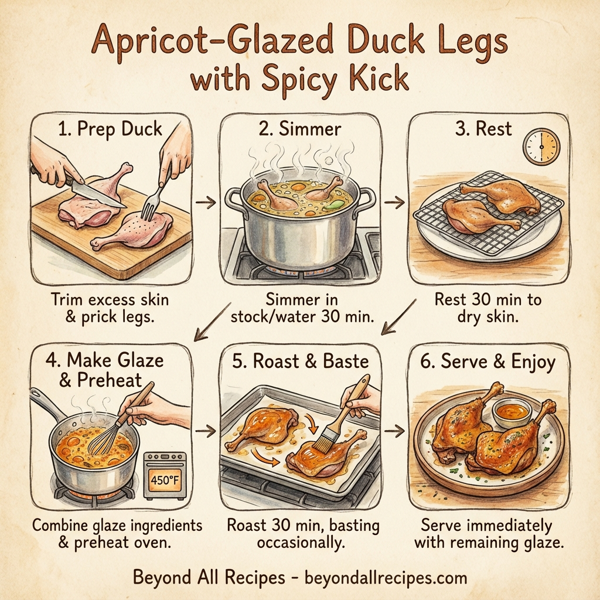 Apricot-Glazed Duck Legs with Spicy Kick

1. Prep Duck

Trim excess skin & prick legs.

2. Simmer

Simmer in stock/water 30 min.

3. Rest

Rest 30 min to dry skin.

4. Make Glaze & Preheat

450°F

Combine glaze ingredients & preheat oven.

5. Roast & Baste

Roast 30 min, basting occasionally.

6. Serve & Enjoy

Serve immediately with remaining glaze.

Beyond All Recipes - beyondallrecipes.com