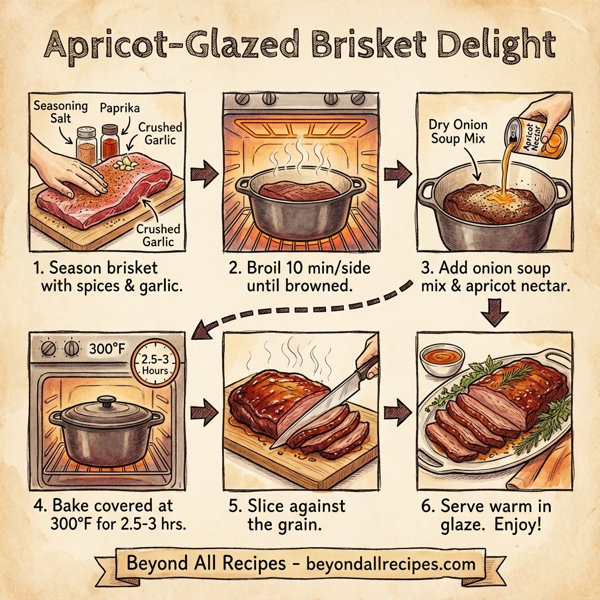 Apricot-Glazed Brisket Delight

Seasoning Salt
Paprika
Crushed Garlic
Crushed Garlic

1. Season brisket with spices & garlic.

2. Broil 10 min/side until browned.

Dry Onion Soup Mix
Apricot Nectar

3. Add onion soup mix & apricot nectar.

300°F
2.5-3 Hours

4. Bake covered at 300°F for 2.5-3 hrs.

5. Slice against the grain.

6. Serve warm in glaze. Enjoy!

Beyond All Recipes - beyondallrecipes.com