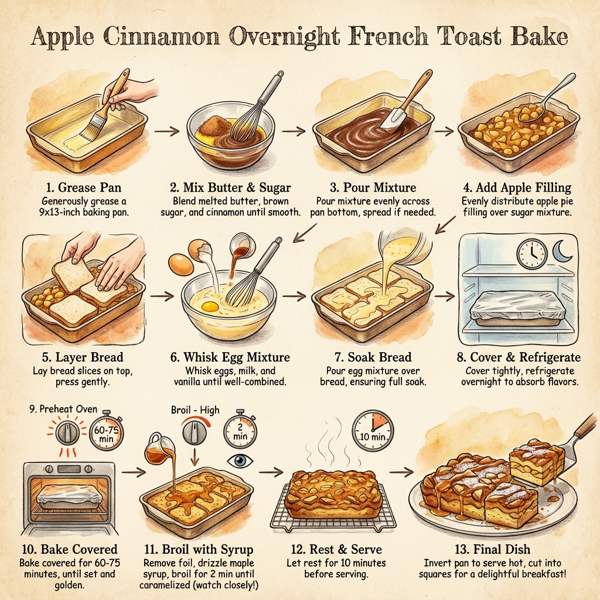 Apple Cinnamon Overnight French Toast Bake

1. Grease Pan
Generously grease a 9x13-inch baking pan.

2. Mix Butter & Sugar
Blend melted butter, brown sugar, and cinnamon until smooth.

3. Pour Mixture
Pour mixture evenly across pan bottom, spread if needed.

4. Add Apple Filling
Evenly distribute apple pie filling over sugar mixture.

5. Layer Bread
Lay bread slices on top, press gently.

6. Whisk Egg Mixture
Whisk eggs, milk, and vanilla until well-combined.

7. Soak Bread
Pour egg mixture over bread, ensuring full soak.

8. Cover & Refrigerate
Cover tightly, refrigerate overnight to absorb flavors.

9. Preheat Oven

60-75 min

Broil - High

2 min

10 min

10. Bake Covered
Bake covered for 60-75 minutes, until set and golden.

11. Broil with Syrup
Remove foil, drizzle maple syrup, broil for 2 min until caramelized (watch closely!)

12. Rest & Serve
Let rest for 10 minutes before serving.

13. Final Dish
Invert pan to serve hot, cut into squares for a delightful breakfast!