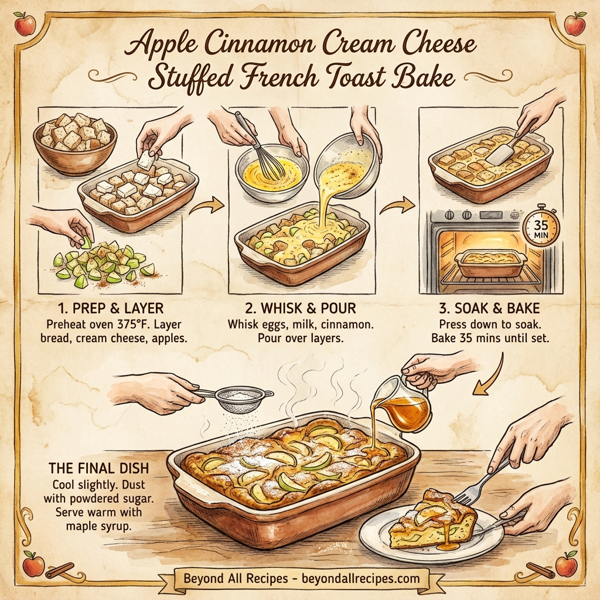 Apple Cinnamon Cream Cheese Stuffed French Toast Bake

35 MIN

1. PREP & LAYER
Preheat oven 375°F. Layer bread, cream cheese, apples.

2. WHISK & POUR
Whisk eggs, milk, cinnamon. Pour over layers.

3. SOAK & BAKE
Press down to soak. Bake 35 mins until set.

THE FINAL DISH
Cool slightly. Dust with powdered sugar. Serve warm with maple syrup.

Beyond All Recipes - beyondallrecipes.com