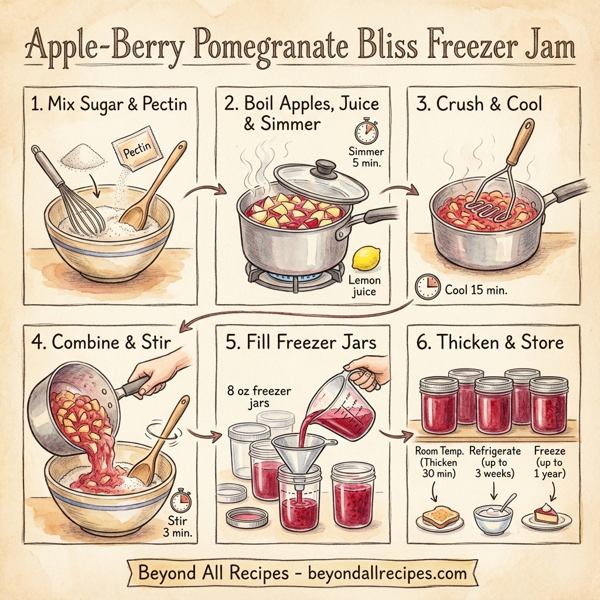 Apple-Berry Pomegranate Bliss Freezer Jam

1. Mix Sugar & Pectin

Pectin

2. Boil Apples, Juice & Simmer

Simmer 5 min.

Lemon juice

3. Crush & Cool

Cool 15 min.

4. Combine & Stir

Stir 3 min.

5. Fill Freezer Jars

8 oz freezer jars

6. Thicken & Store

Room Temp. (Thicken 30 min)

Refrigerate (up to 3 weeks)

Freeze (up to 1 year)

Beyond All Recipes - beyondallrecipes.com