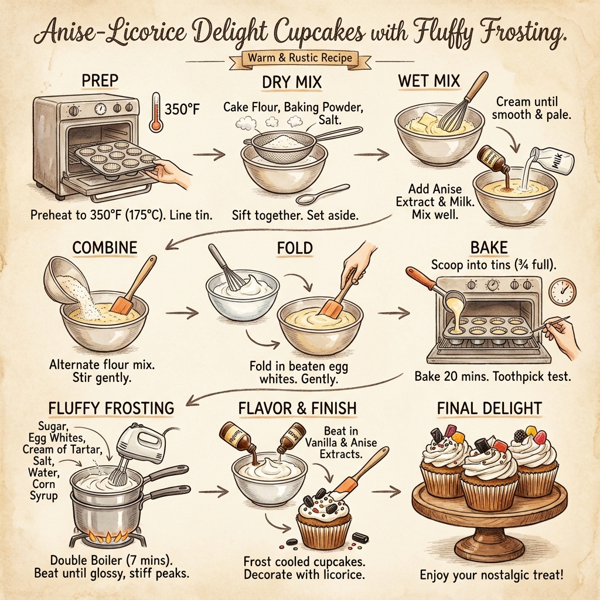 Anise-Licorice Delight Cupcakes with Fluffy Frosting.

Warm & Rustic Recipe

PREP

350°F

Preheat to 350°F (175°C). Line tin.

DRY MIX

Cake Flour, Baking Powder, Salt.

Sift together. Set aside.

WET MIX

Cream until smooth & pale.

MILK

Add Anise Extract & Milk. Mix well.

COMBINE

Alternate flour mix. Stir gently.

FOLD

Fold in beaten egg whites. Gently.

BAKE

Scoop into tins (¾ full).

Bake 20 mins. Toothpick test.

FLUFFY FROSTING

Sugar, Egg Whites, Cream of Tartar, Salt, Water, Corn Syrup

Double Boiler (7 mins). Beat until glossy, stiff peaks.

FLAVOR & FINISH

Beat in Vanilla & Anise Extracts.

Frost cooled cupcakes. Decorate with licorice.

FINAL DELIGHT

Enjoy your nostalgic treat!