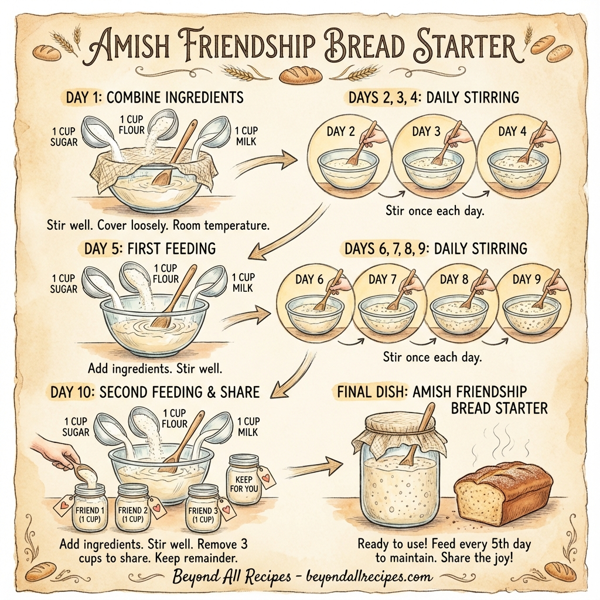 AMISH FRIENDSHIP BREAD STARTER

DAY 1: COMBINE INGREDIENTS

1 CUP SUGAR
1 CUP FLOUR
1 CUP MILK

Stir well. Cover loosely. Room temperature.

DAYS 2, 3, 4: DAILY STIRRING

DAY 2
DAY 3
DAY 4

Stir once each day.

DAY 5: FIRST FEEDING

1 CUP SUGAR
1 CUP FLOUR
1 CUP MILK

Add ingredients. Stir well.

DAYS 6, 7, 8, 9: DAILY STIRRING

DAY 6
DAY 7
DAY 8
DAY 9

Stir once each day.

DAY 10: SECOND FEEDING & SHARE

1 CUP SUGAR
1 CUP FLOUR
1 CUP MILK

FRIEND 1 (1 CUP)
FRIEND 2 (1 CUP)
FRIEND 3 (1 CUP)
KEEP FOR YOU

Add ingredients. Stir well. Remove 3 cups to share. Keep remainder.

FINAL DISH: AMISH FRIENDSHIP BREAD STARTER

Ready to use! Feed every 5th day to maintain. Share the joy!

Beyond All Recipes - beyondallrecipes.com