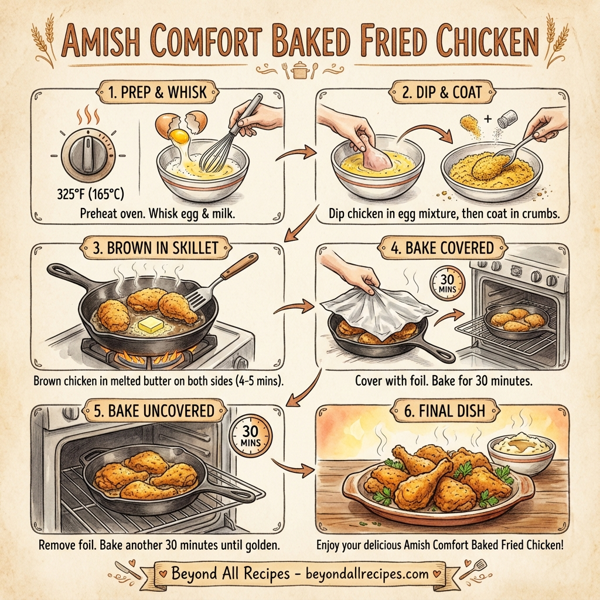 AMISH COMFORT BAKED FRIED CHICKEN

1. PREP & WHISK

325°F (165°C)

Preheat oven. Whisk egg & milk.

2. DIP & COAT

Dip chicken in egg mixture, then coat in crumbs.

3. BROWN IN SKILLET

Brown chicken in melted butter on both sides (4-5 mins).

4. BAKE COVERED

30 MINS

Cover with foil. Bake for 30 minutes.

5. BAKE UNCOVERED

30 MINS

Remove foil. Bake another 30 minutes until golden.

6. FINAL DISH

Enjoy your delicious Amish Comfort Baked Fried Chicken!

Beyond All Recipes - beyondallrecipes.com