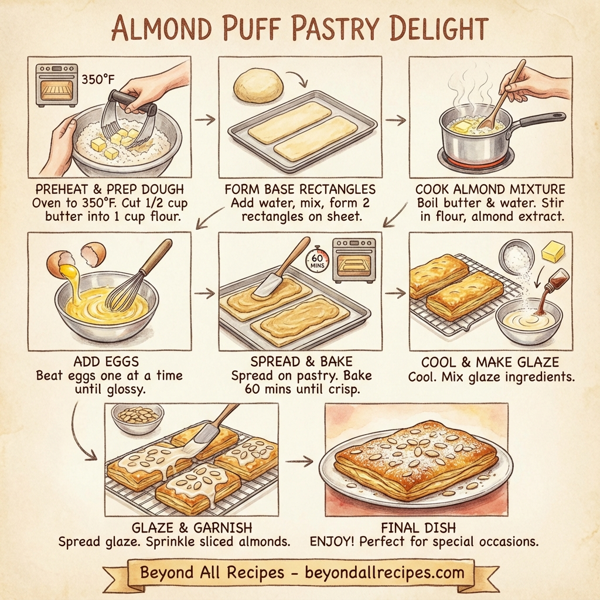 ALMOND PUFF PASTRY DELIGHT

350°F

PREHEAT & PREP DOUGH
Oven to 350°F. Cut 1/2 cup butter into 1 cup flour.

FORM BASE RECTANGLES
Add water, mix, form 2 rectangles on sheet.

COOK ALMOND MIXTURE
Boil butter & water. Stir in flour, almond extract.

ADD EGGS
Beat eggs one at a time until glossy.

60 MINS

SPREAD & BAKE
Spread on pastry. Bake 60 mins until crisp.

COOL & MAKE GLAZE
Cool. Mix glaze ingredients.

GLAZE & GARNISH
Spread glaze. Sprinkle sliced almonds.

FINAL DISH
ENJOY! Perfect for special occasions.

Beyond All Recipes - beyondallrecipes.com