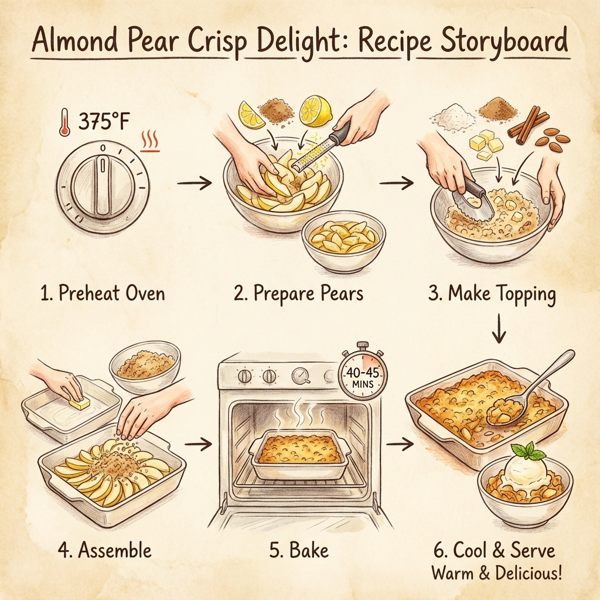 Almond Pear Crisp Delight: Recipe Storyboard

375°F

1. Preheat Oven

2. Prepare Pears

3. Make Topping

40-45 MINS

4. Assemble

5. Bake

6. Cool & Serve
Warm & Delicious!