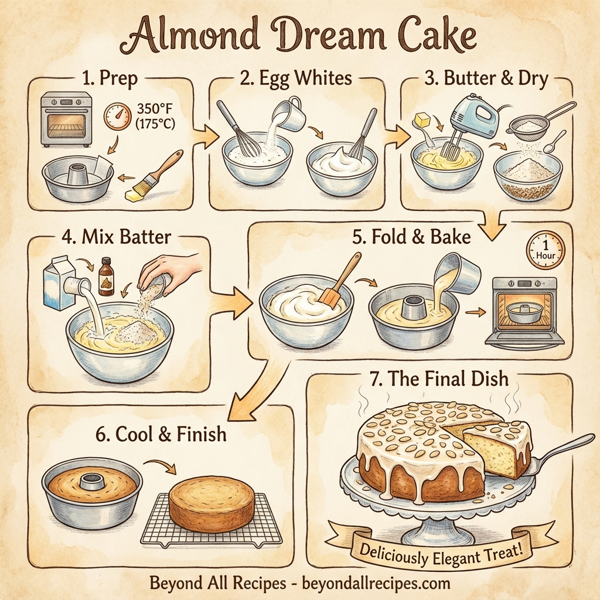 Almond Dream Cake

1. Prep

350°F (175°C)

2. Egg Whites

3. Butter & Dry

4. Mix Batter

5. Fold & Bake

1 Hour

6. Cool & Finish

7. The Final Dish

Deliciously Elegant Treat!

Beyond All Recipes - beyondallrecipes.com