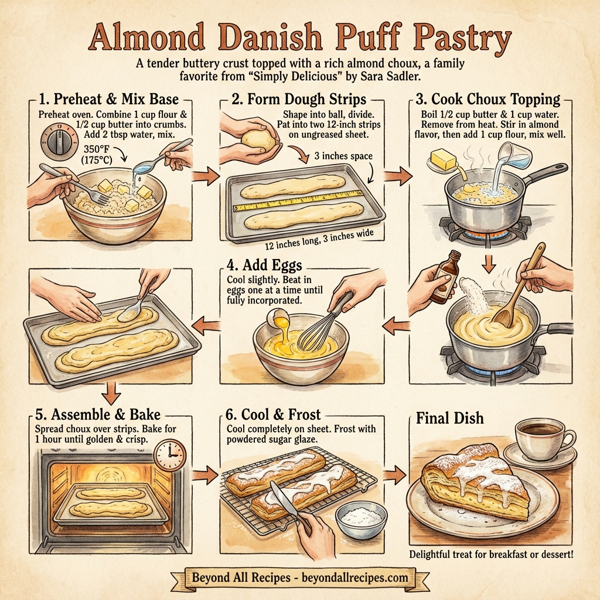 Almond Danish Puff Pastry

A tender buttery crust topped with a rich almond choux, a family favorite from "Simply Delicious" by Sara Sadler.

1. Preheat & Mix Base

Preheat oven. Combine 1 cup flour & 1/2 cup butter into crumbs. Add 2 tbsp water, mix.

350°F (175°C)

2. Form Dough Strips

Shape into ball, divide. Pat into two 12-inch strips on ungreased sheet.

3 inches space

12 inches long, 3 inches wide

3. Cook Choux Topping

Boil 1/2 cup butter & 1 cup water. Remove from heat. Stir in almond flavor, then add 1 cup flour, mix well.

4. Add Eggs

Cool slightly. Beat in eggs one at a time until fully incorporated.

5. Assemble & Bake

Spread choux over strips. Bake for 1 hour until golden & crisp.

6. Cool & Frost

Cool completely on sheet. Frost with powdered sugar glaze.

Final Dish

Delightful treat for breakfast or dessert!

Beyond All Recipes - beyondallrecipes.com