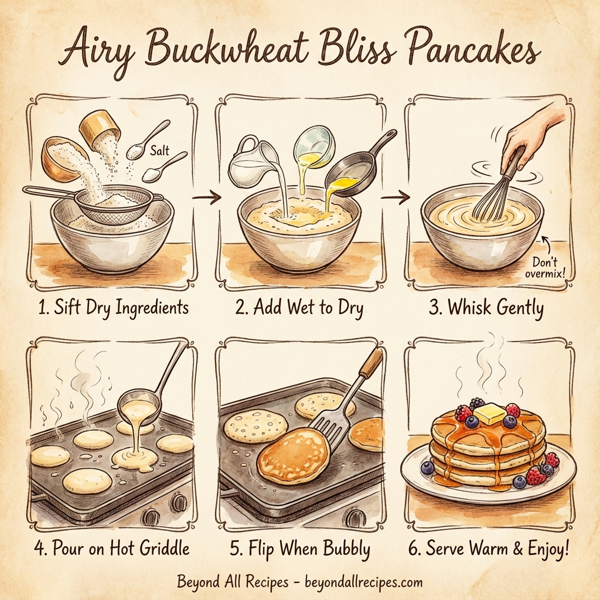 Airy Buckwheat Bliss Pancakes

Salt

1. Sift Dry Ingredients

2. Add Wet to Dry

Don't overmix!

3. Whisk Gently

4. Pour on Hot Griddle

5. Flip When Bubbly

6. Serve Warm & Enjoy!

Beyond All Recipes - beyondallrecipes.com