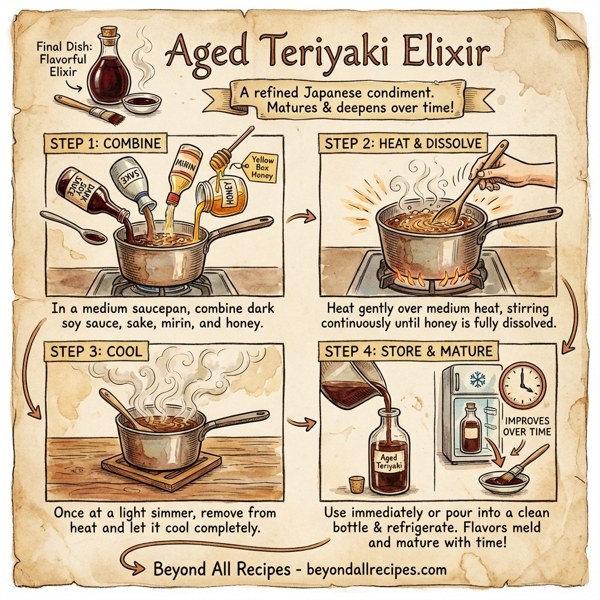 Final Dish: Flavorful Elixir

Aged Teriyaki Elixir

A refined Japanese condiment. Matures & deepens over time!

STEP 1: COMBINE

DARK SOY SAUCE

SAKE

MIRIN

HONEY

Yellow Box Honey

In a medium saucepan, combine dark soy sauce, sake, mirin, and honey.

STEP 2: HEAT & DISSOLVE

Heat gently over medium heat, stirring continuously until honey is fully dissolved.

STEP 3: COOL

Once at a light simmer, remove from heat and let it cool completely.

STEP 4: STORE & MATURE

Aged Teriyaki

IMPROVES OVER TIME

Use immediately or pour into a clean bottle & refrigerate. Flavors meld and mature with time!

Beyond All Recipes - beyondallrecipes.com